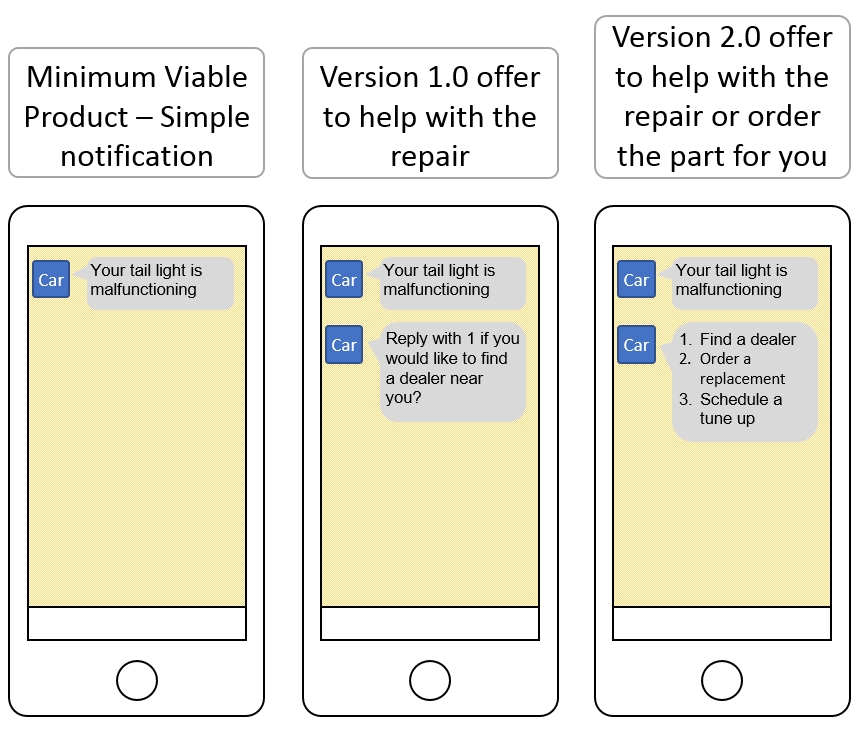 Minimum Viable Product – Simple notification

Car

Your tail light is malfunctioning

Version 1.0 offer to help with the repair

Car

Your tail light is malfunctioning

Car

Reply with 1 if you would like to find a dealer near you?

Version 2.0 offer to help with the repair or order the part for you

Car

Your tail light is malfunctioning

Car

1. Find a dealer
2. Order a replacement
3. Schedule a tune up